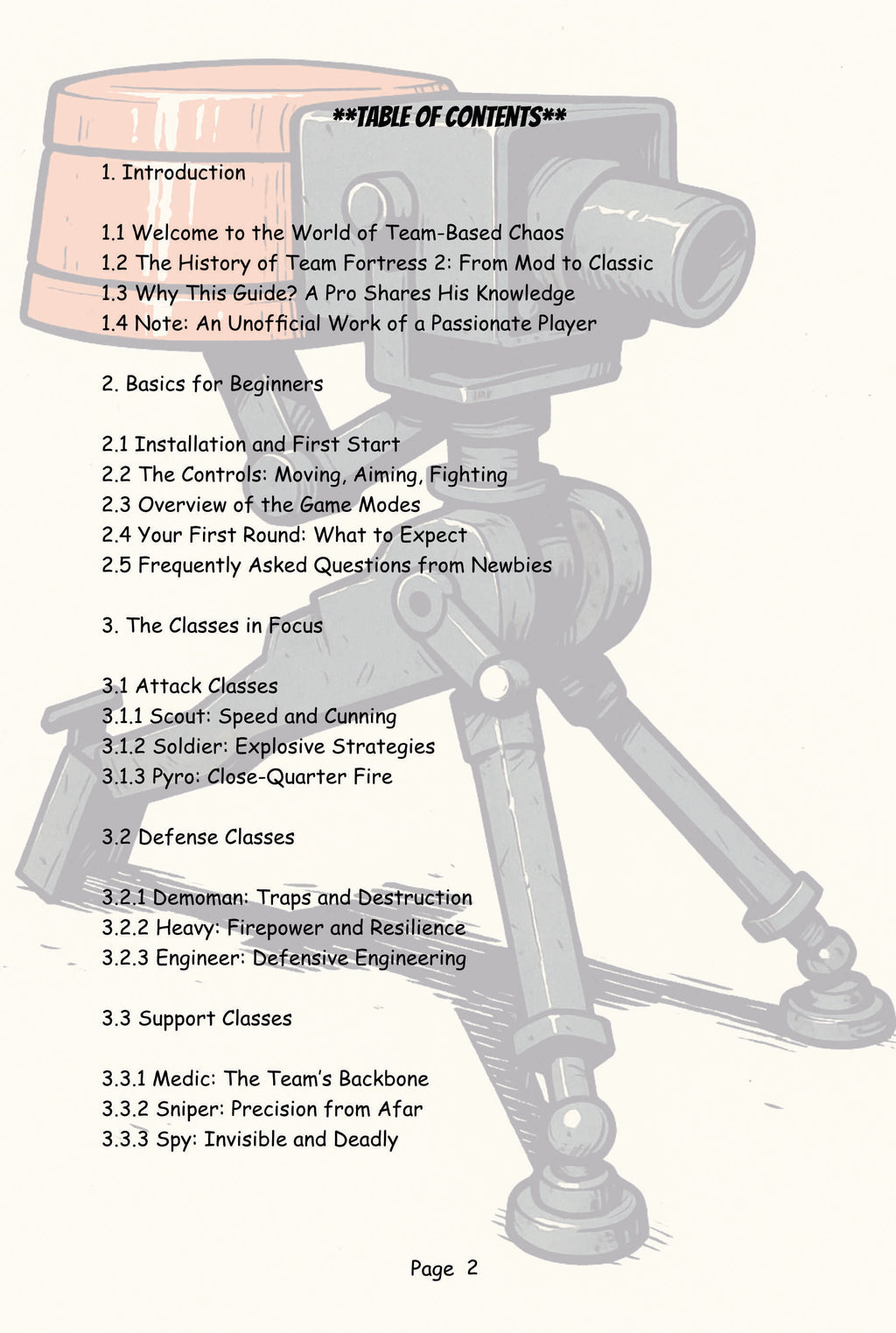 **TABLE OF CONTENTS**

1. Introduction

1.1 Welcome to the World of Team-Based Chaos
1.2 The History of Team Fortress 2: From Mod to Classic
1.3 Why This Guide? A Pro Shares His Knowledge
1.4 Note: An Unofficial Work of a Passionate Player

2. Basics for Beginners

2.1 Installation and First Start
2.2 The Controls: Moving, Aiming, Fighting
2.3 Overview of the Game Modes
2.4 Your First Round: What to Expect
2.5 Frequently Asked Questions from Newbies

3. The Classes in Focus

3.1 Attack Classes
3.1.1 Scout: Speed and Cunning
3.1.2 Soldier: Explosive Strategies
3.1.3 Pyro: Close-Quarter Fire

3.2 Defense Classes

3.2.1 Demoman: Traps and Destruction
3.2.2 Heavy: Firepower and Resilience
3.2.3 Engineer: Defensive Engineering

3.3 Support Classes

3.3.1 Medic: The Team's Backbone
3.3.2 Sniper: Precision from Afar
3.3.3 Spy: Invisible and Deadly

Page 2